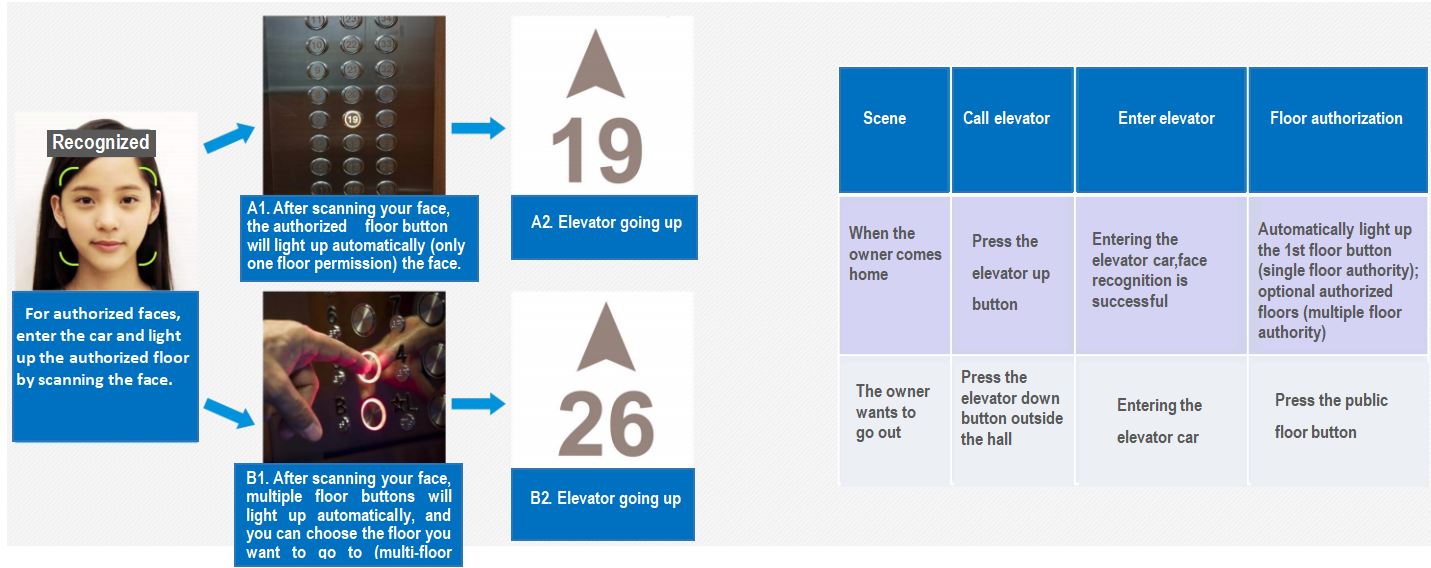 Recognized

For authorized faces, enter the car and light up the authorized floor by scanning the face.

A1. After scanning your face, the authorized floor button will light up automatically (only one floor permission) the face.

19

A2. Elevator going up

B1. After scanning your face, multiple floor buttons will light up automatically, and you can choose the floor you want to go to (multi-floor

26

B2. Elevator going up

| Scene | Call elevator | Enter elevator | Floor authorization |
|---|---|---|---|
| When the owner comes home | Press the elevator up button | Entering the elevator car,face recognition is successful | Automatically light up the 1st floor button (single floor authority); optional authorized floors (multiple floor authority) |
| The owner wants to go out | Press the elevator down button outside the hall | Entering the elevator car | Press the public floor button |